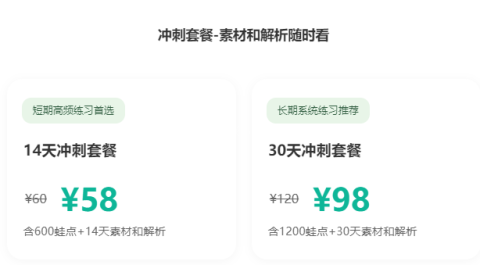 冲刺套餐-素材和解析随时看

短期高频练习首选

14天冲刺套餐

¥60 ¥58

含600蛙点+14天素材和解析

长期系统练习推荐

30天冲刺套餐

¥120 ¥98

含1200蛙点+30天素材和解析